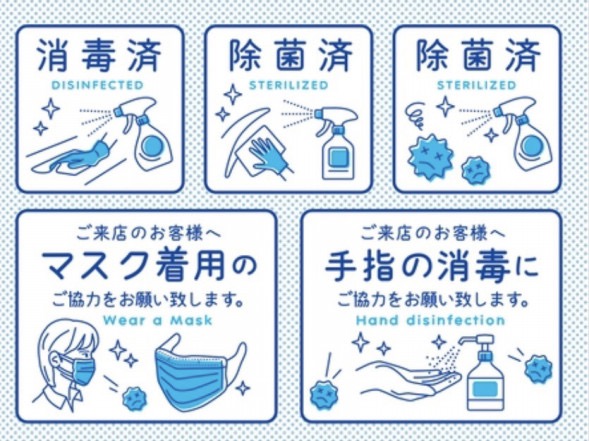 消毒済
DISINFECTED

除菌済
STERILIZED

除菌済
STERILIZED

ご来店のお客様へ
マスク着用の
ご協力をお願い致します。
Wear a Mask

ご来店のお客様へ
手指の消毒に
ご協力をお願い致します。
Hand disinfection